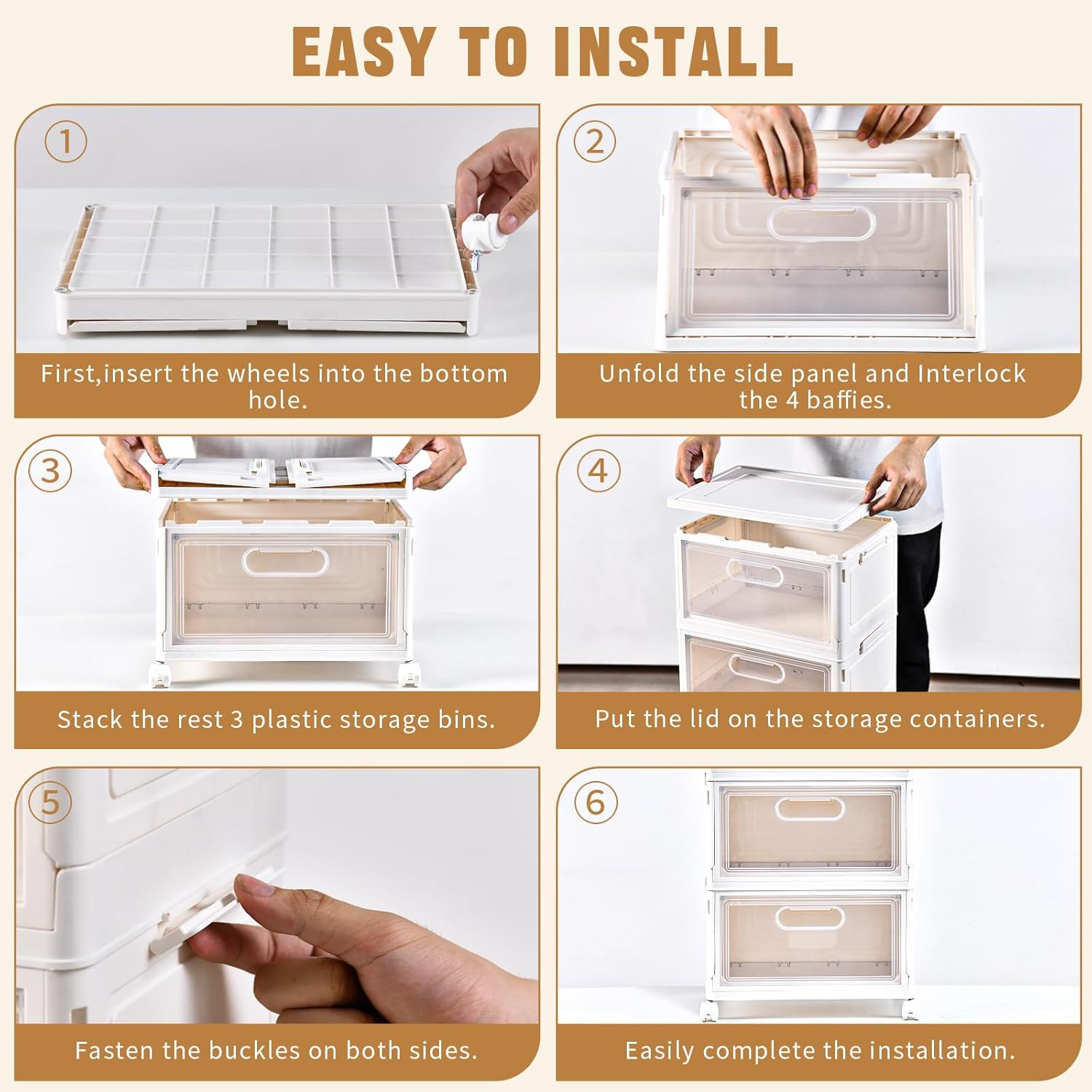 EASY TO INSTALL

①

First,insert the wheels into the bottom hole.

②

Unfold the side panel and Interlock the 4 baffies.

③

Stack the rest 3 plastic storage bins.

④

Put the lid on the storage containers.

⑤

Fasten the buckles on both sides.

⑥

Easily complete the installation.